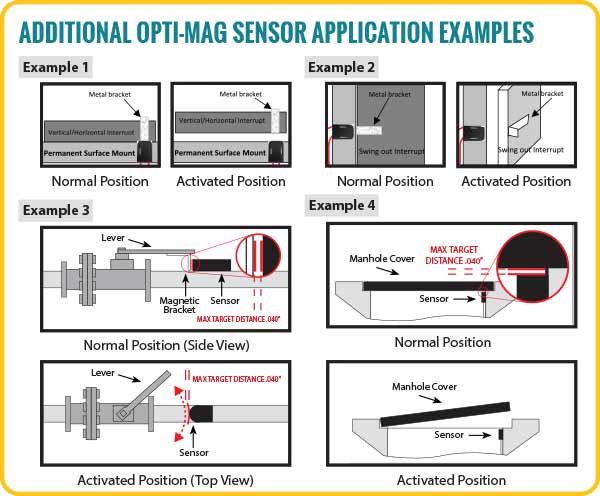 ADDITIONAL OPTI-MAG SENSOR APPLICATION EXAMPLES

Example 1

Metal bracket
Vertical/Horizontal Interrupt
Permanent Surface Mount
Normal Position

Metal bracket
Vertical/Horizontal Interrupt
Permanent Surface Mount
Activated Position

Example 2

Metal bracket
Swing out Interrupt
Normal Position

Metal bracket
Swing out Interrupt
Activated Position

Example 3

Lever
Magnetic Bracket
Sensor
MAX TARGET DISTANCE .040"
Normal Position (Side View)

Lever
MAX TARGET DISTANCE .040"
Sensor
Activated Position (Top View)

Example 4

Manhole Cover
MAX TARGET DISTANCE .040"
Sensor
Normal Position

Manhole Cover
Sensor
Activated Position